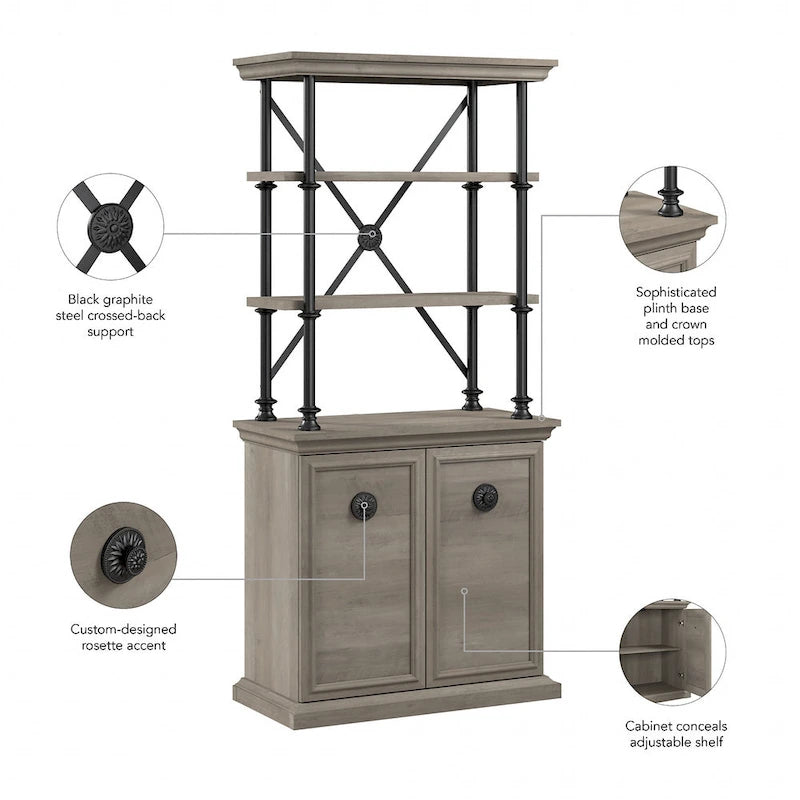 Black graphite steel crossed-back support

Sophisticated plinth base and crown molded tops

Custom-designed rosette accent

Cabinet conceals adjustable shelf