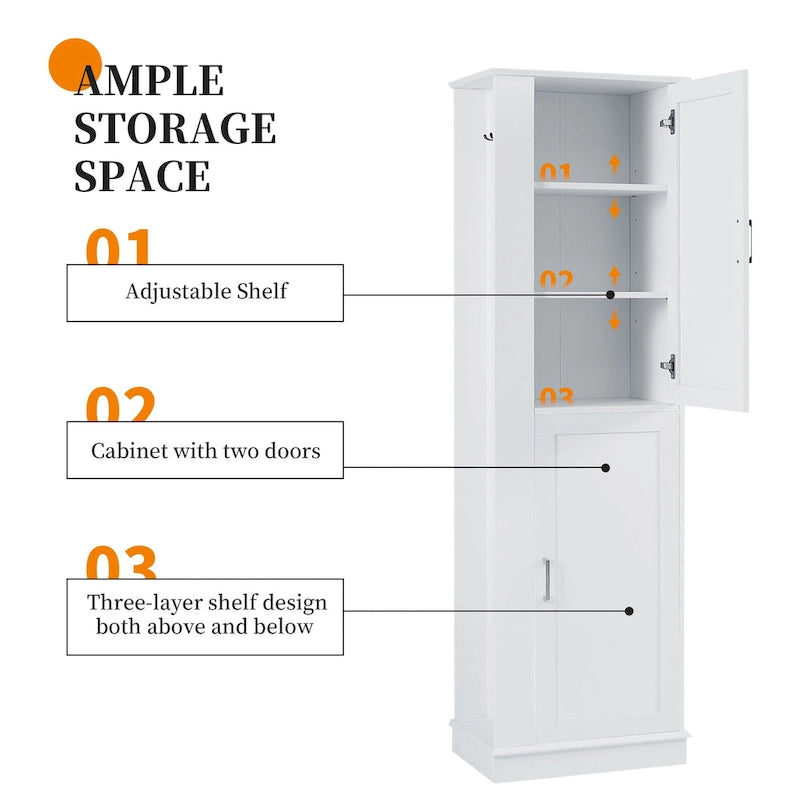 AMPLE STORAGE SPACE

01

Adjustable Shelf

02

Cabinet with two doors

03

Three-layer shelf design both above and below

01

02

03