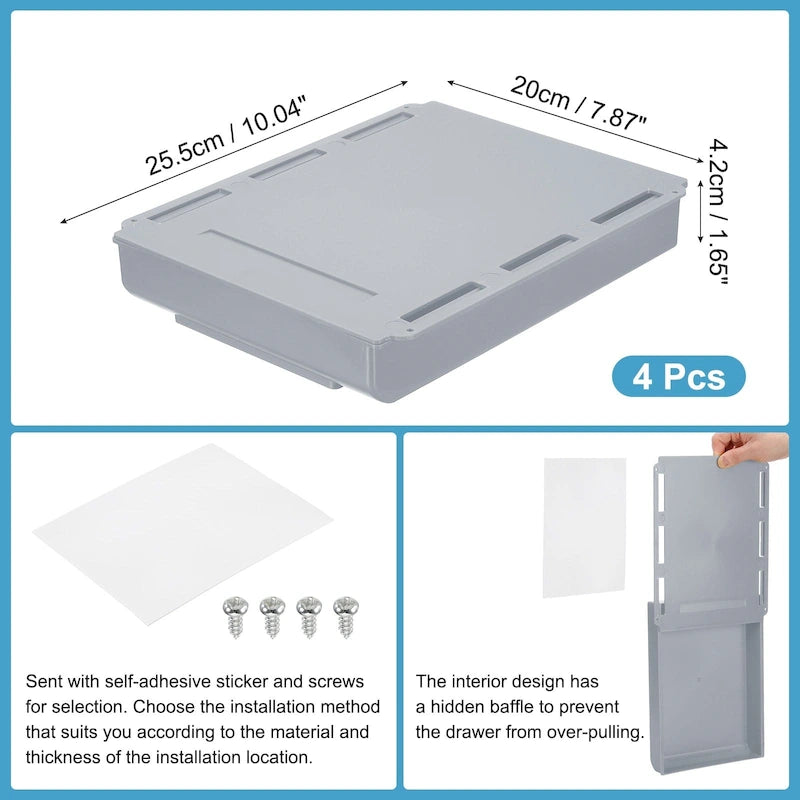 25.5cm / 10.04"

20cm / 7.87"

4.2cm / 1.65"

4 Pcs

Sent with self-adhesive sticker and screws for selection. Choose the installation method that suits you according to the material and thickness of the installation location.

The interior design has a hidden baffle to prevent the drawer from over-pulling.