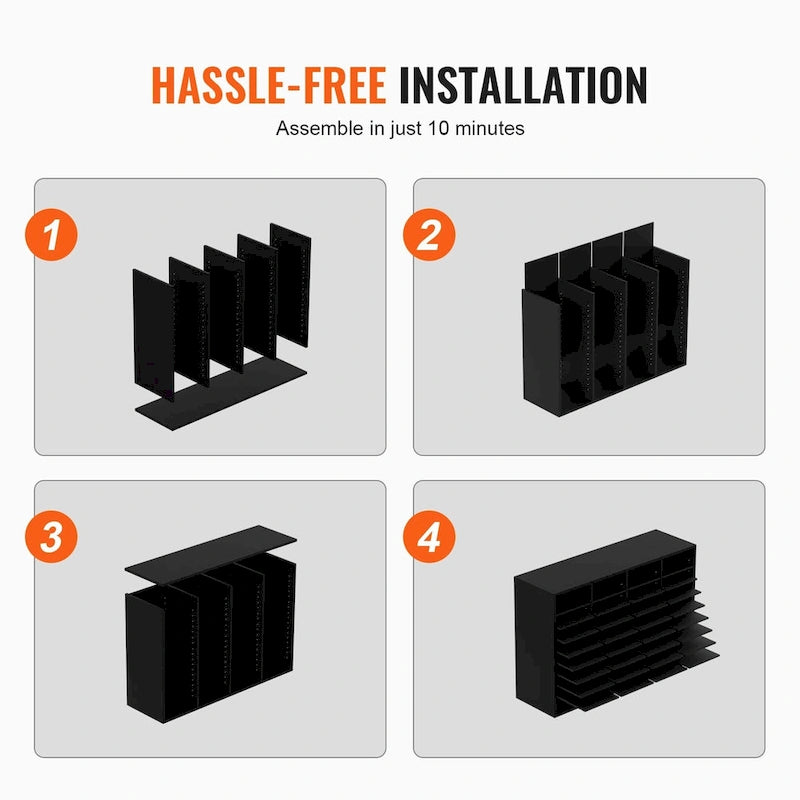 HASSLE-FREE INSTALLATION

Assemble in just 10 minutes

1

2

3

4