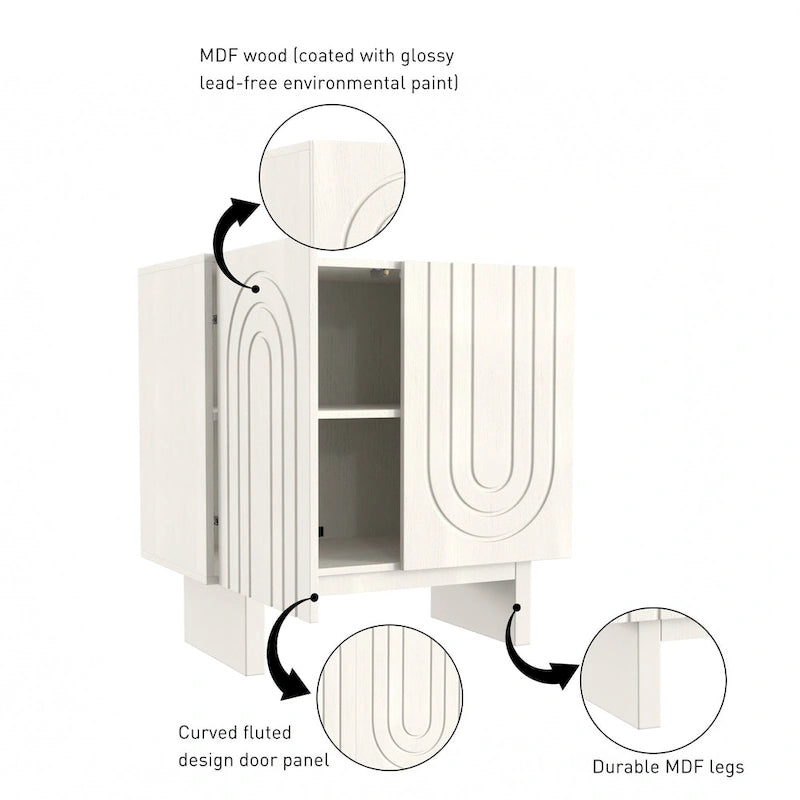 MDF wood (coated with glossy lead-free environmental paint)

Curved fluted design door panel

Durable MDF legs