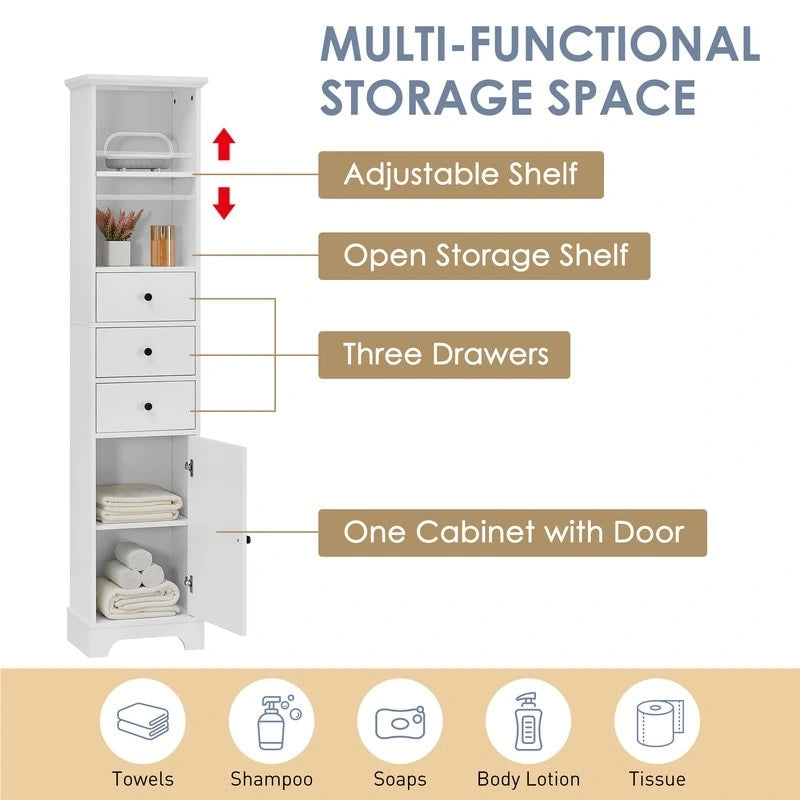 MULTI-FUNCTIONAL STORAGE SPACE

Adjustable Shelf

Open Storage Shelf

Three Drawers

One Cabinet with Door

Towels

Shampoo

Soaps

Body Lotion

Tissue