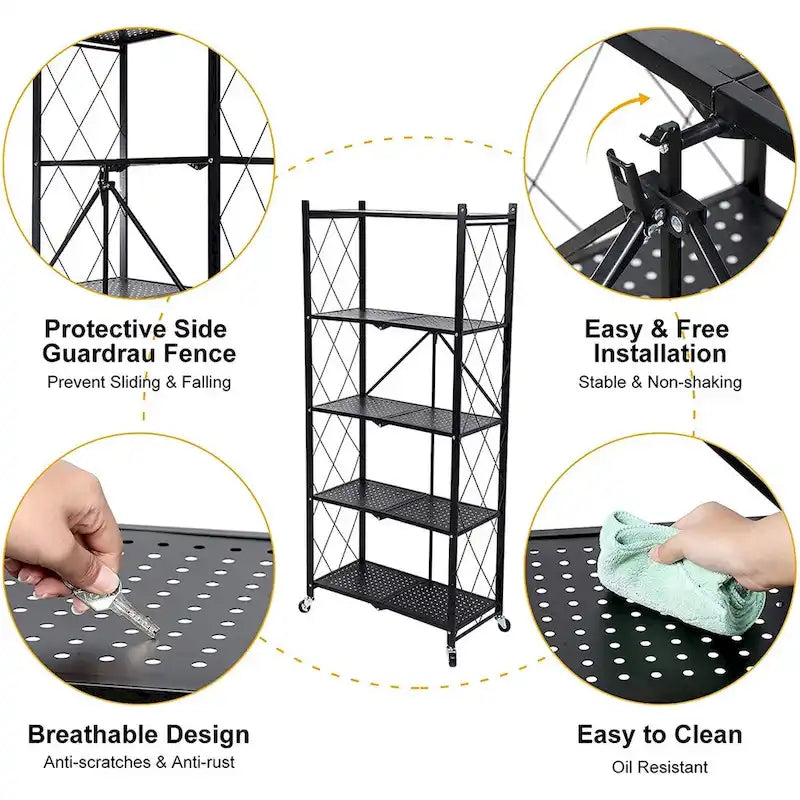 Protective Side Guardrau Fence
Prevent Sliding & Falling

Easy & Free Installation
Stable & Non-shaking

Breathable Design
Anti-scratches & Anti-rust

Easy to Clean
Oil Resistant