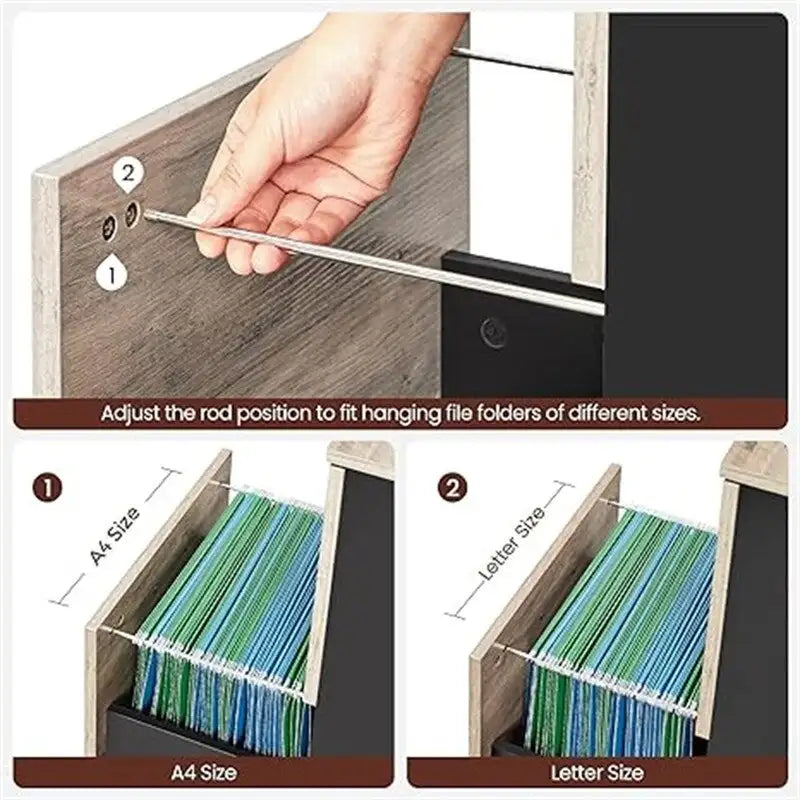 2

1

Adjust the rod position to fit hanging file folders of different sizes.

1

A4 Size

A4 Size

2

Letter Size

Letter Size