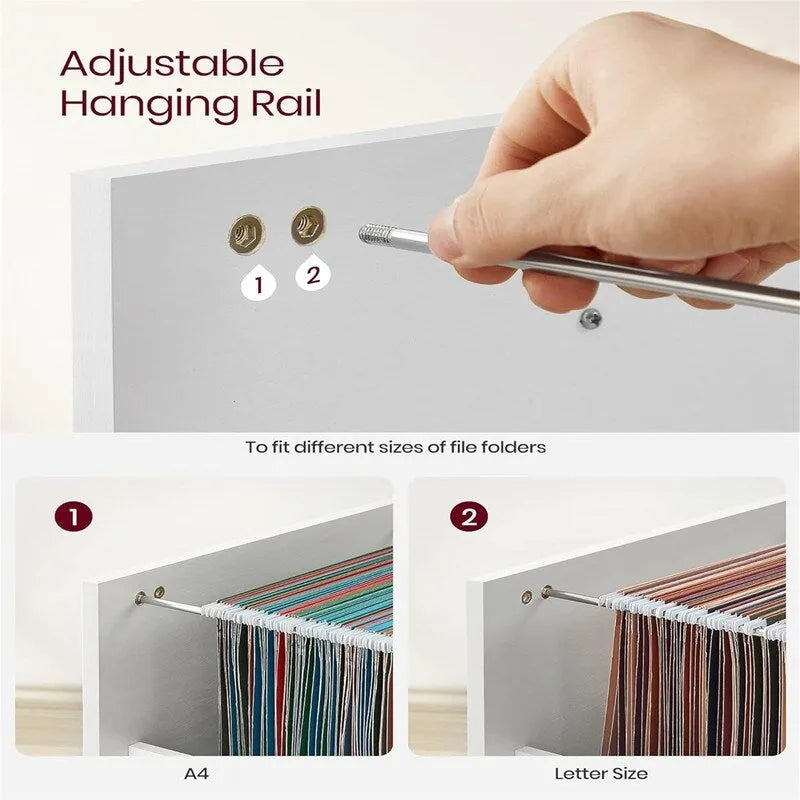 Adjustable Hanging Rail

1
2

To fit different sizes of file folders

1

2

A4

Letter Size