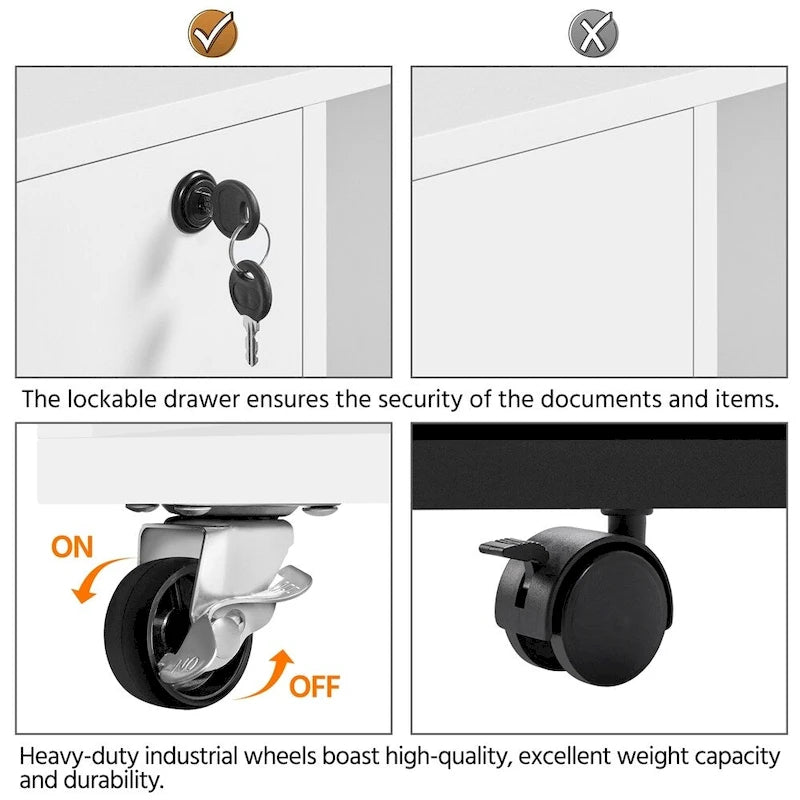 The lockable drawer ensures the security of the documents and items.

ON

OFF

Heavy-duty industrial wheels boast high-quality, excellent weight capacity and durability.