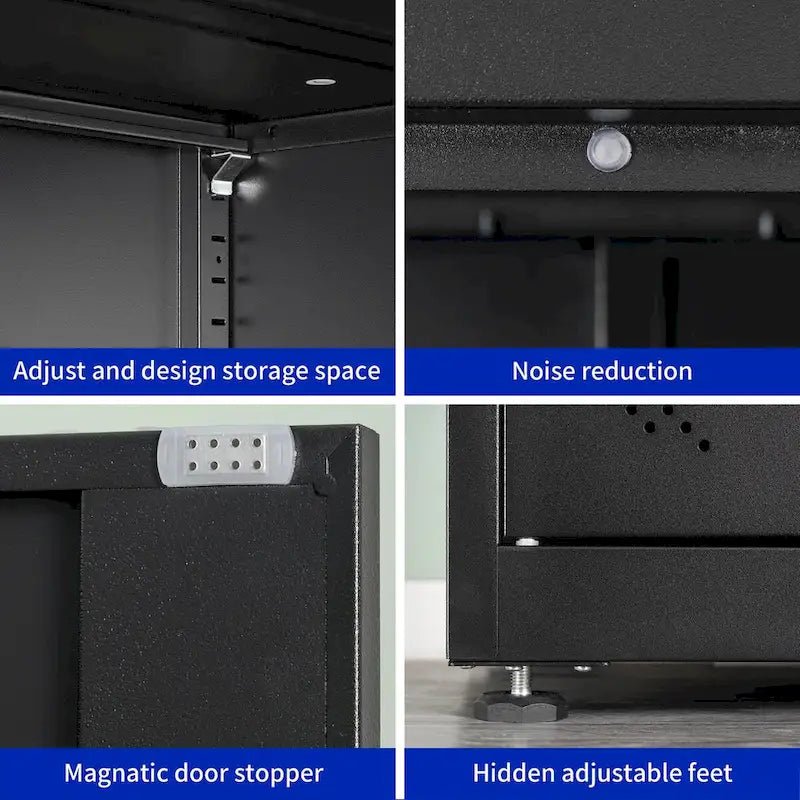 Adjust and design storage space

Noise reduction

Magnatic door stopper

Hidden adjustable feet