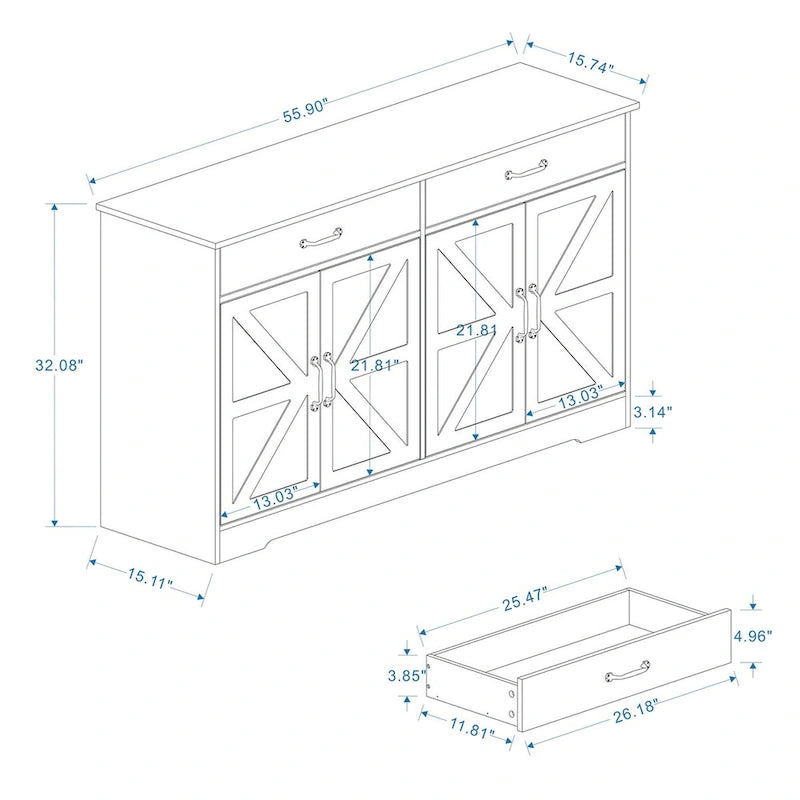 55.90"
15.74"
32.08"
21.81"
21.81
13.03"
13.03"
3.14"
15.11"
25.47"
4.96"
3.85"
11.81"
26.18"