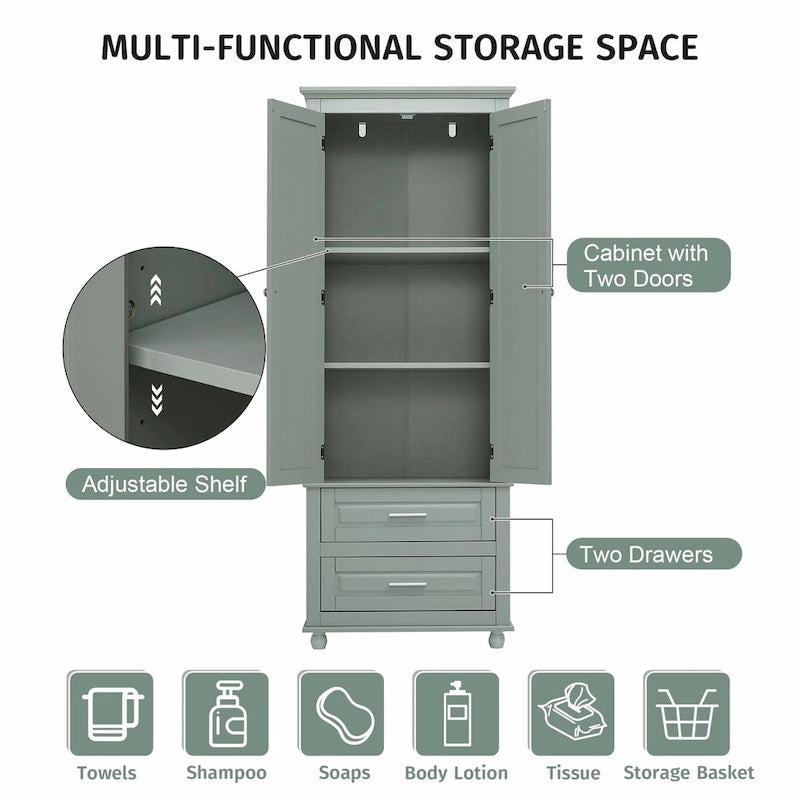 MULTI-FUNCTIONAL STORAGE SPACE

Cabinet with Two Doors

Adjustable Shelf

Two Drawers

Towels

Shampoo

Soaps

Body Lotion

Tissue

Storage Basket