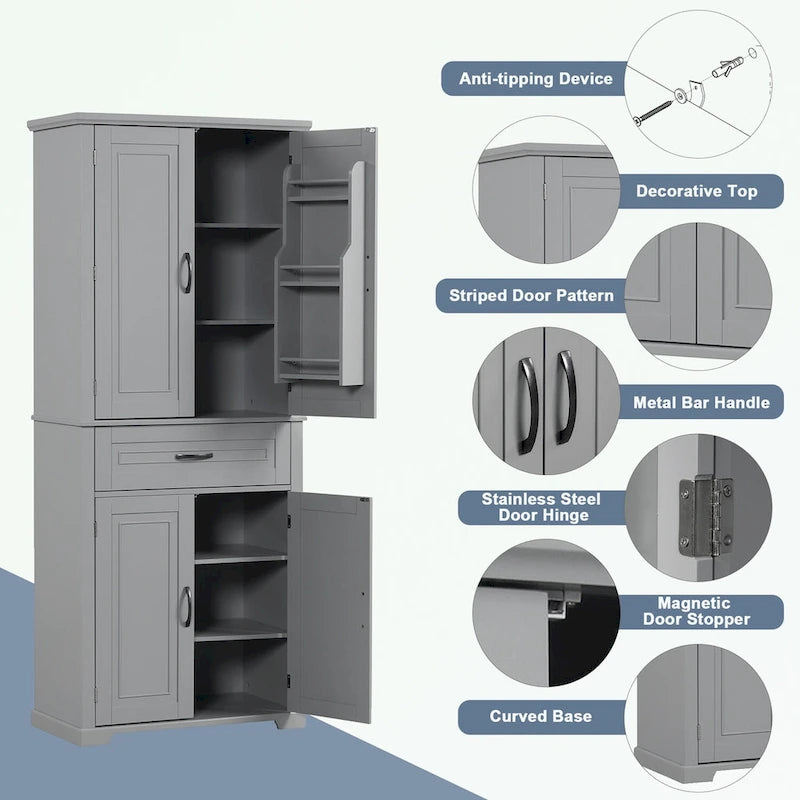 Anti-tipping Device

Decorative Top

Striped Door Pattern

Metal Bar Handle

Stainless Steel Door Hinge

Magnetic Door Stopper

Curved Base