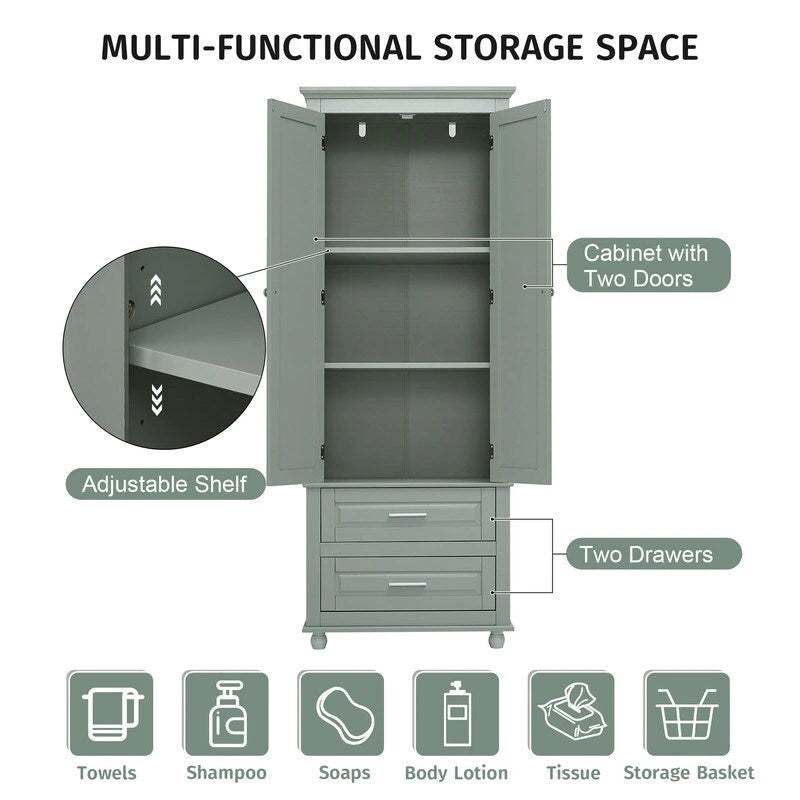 MULTI-FUNCTIONAL STORAGE SPACE

Cabinet with Two Doors

Adjustable Shelf

Two Drawers

Towels

Shampoo

Soaps

Body Lotion

Tissue

Storage Basket