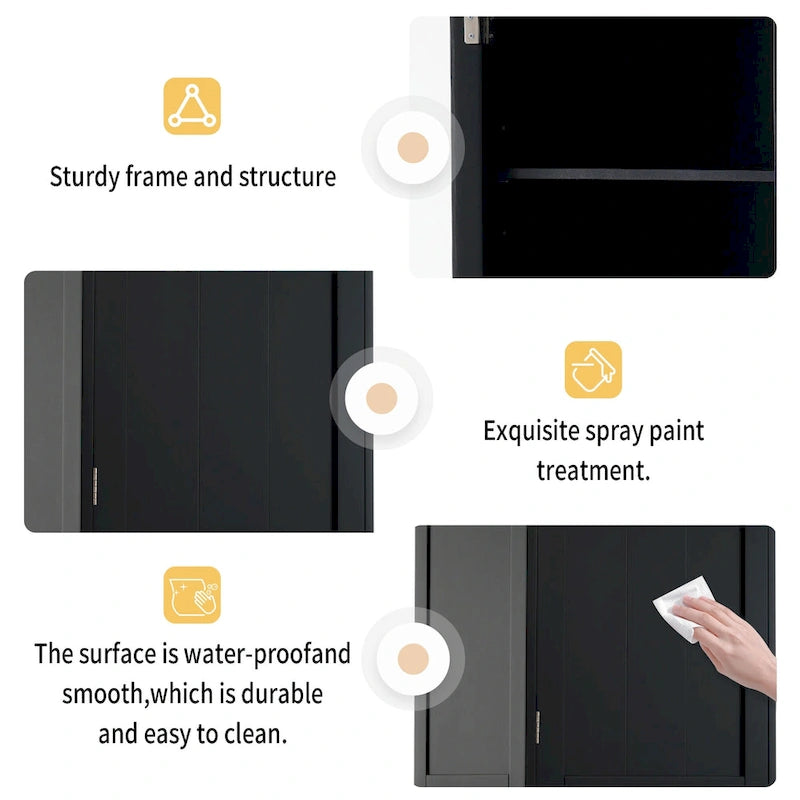 Sturdy frame and structure

Exquisite spray paint treatment.

The surface is water-proofand smooth,which is durable and easy to clean.